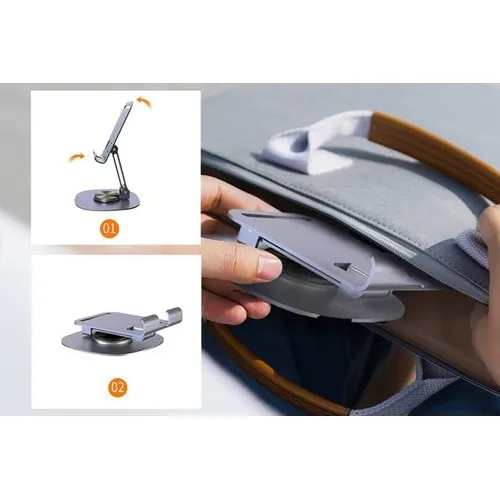 01

02