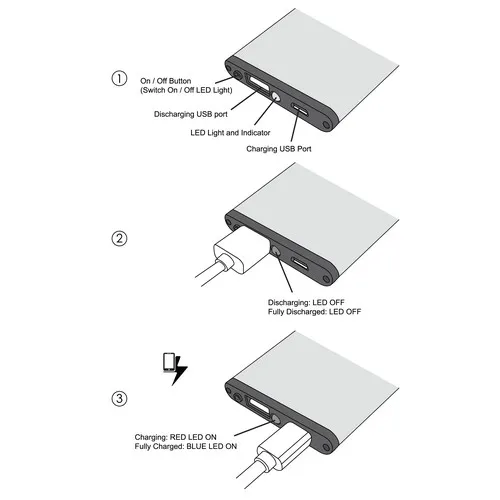 ①
On / Off Button
(Switch On / Off LED Light)
Discharging USB port
LED Light and Indicator
Charging USB Port

②
Discharging: LED OFF
Fully Discharged: LED OFF

③
Charging: RED LED ON
Fully Charged: BLUE LED ON