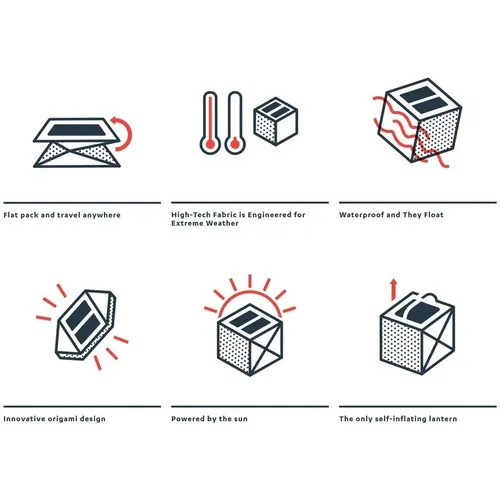 Flat pack and travel anywhere

High-Tech Fabric is Engineered for Extreme Weather

Waterproof and They Float

Innovative origami design

Powered by the sun

The only self-inflating lantern