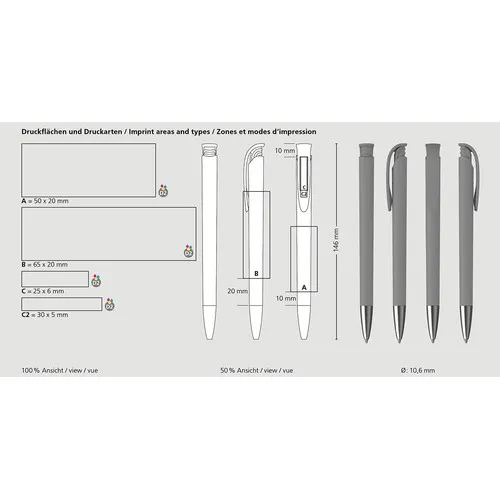 Druckflächen und Druckarten / Imprint areas and types / Zones et modes d'impression

D2
A = 50 x 20 mm

D2
B = 65 x 20 mm

D2
C = 25 x 6 mm

D2
C2 = 30 x 5 mm

B
20 mm

10 mm
C
C2
A
10 mm

146 mm

100 % Ansicht / view / vue

50 % Ansicht / view / vue

Ø: 10,6 mm